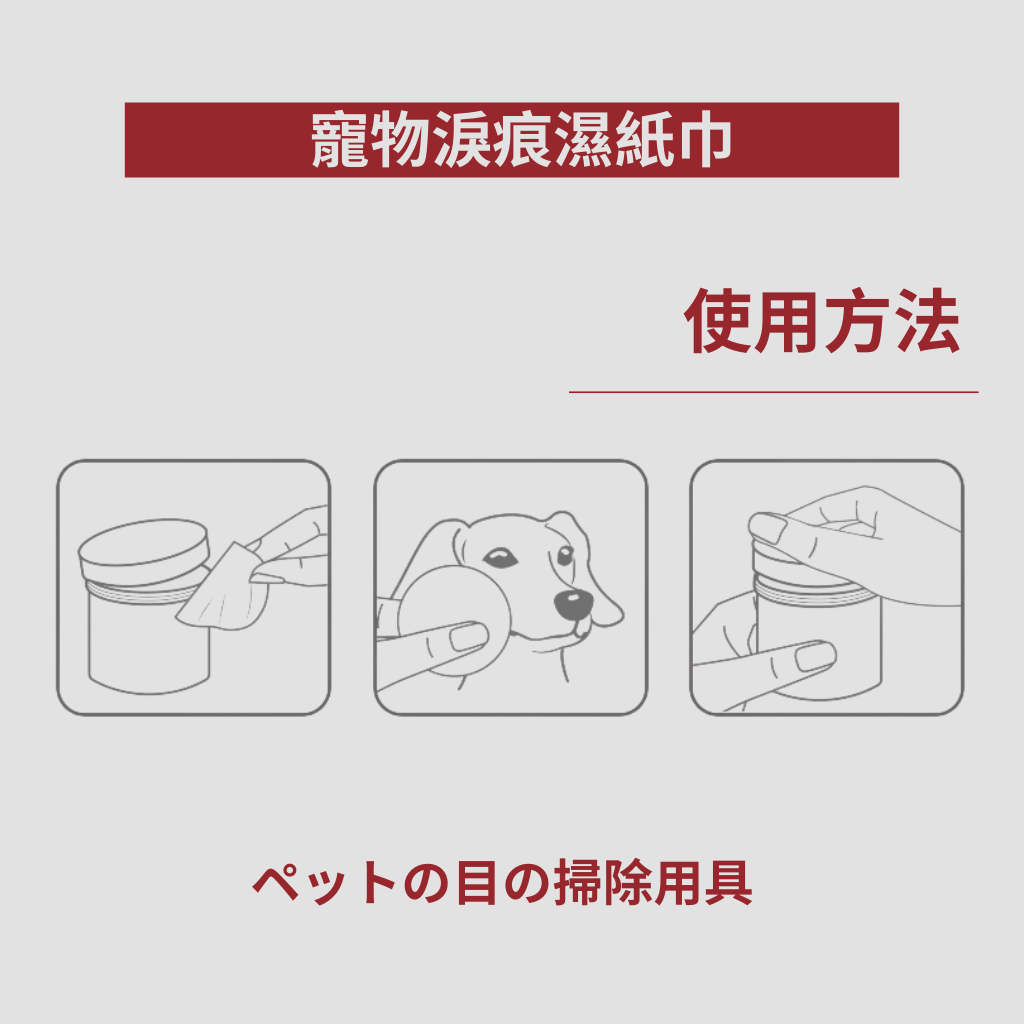 寵物淚痕濕紙巾

使用方法

ペットの目の掃除用具